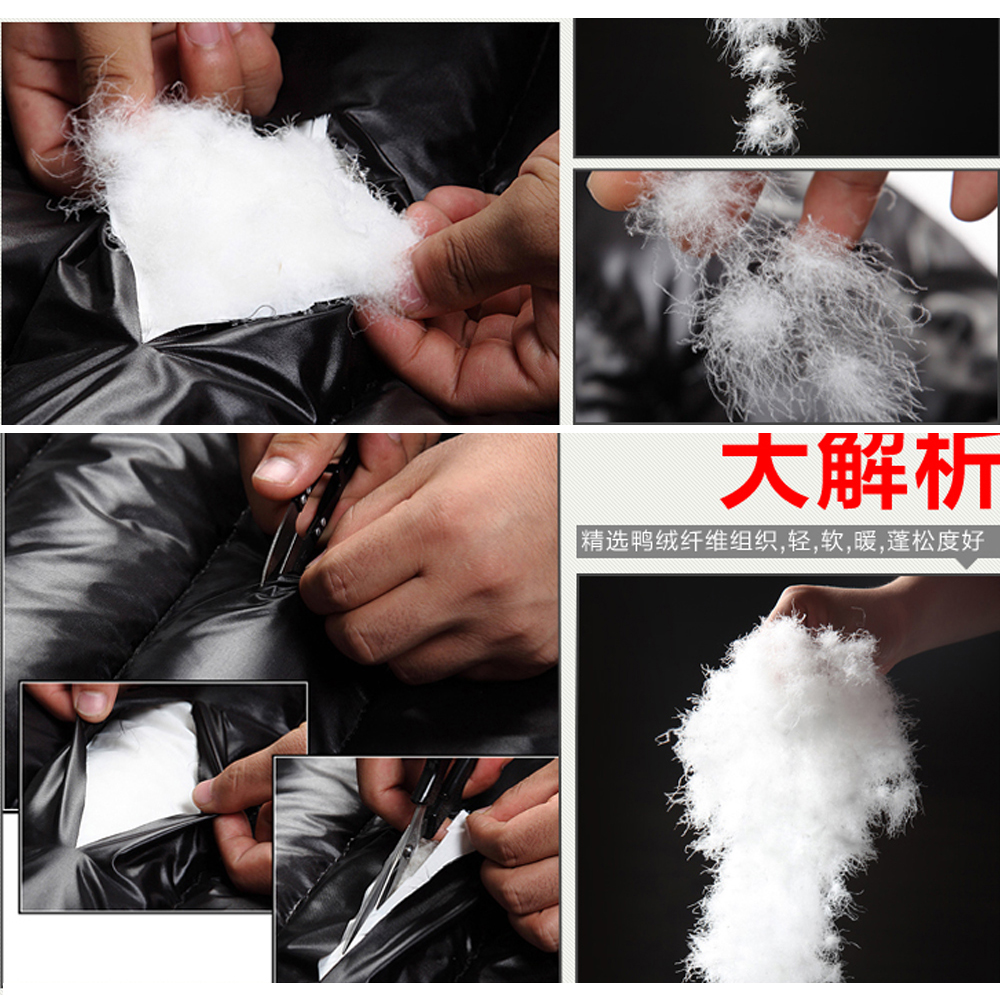 大解析

精选鸭绒纤维组织,轻,软,暖,蓬松度好